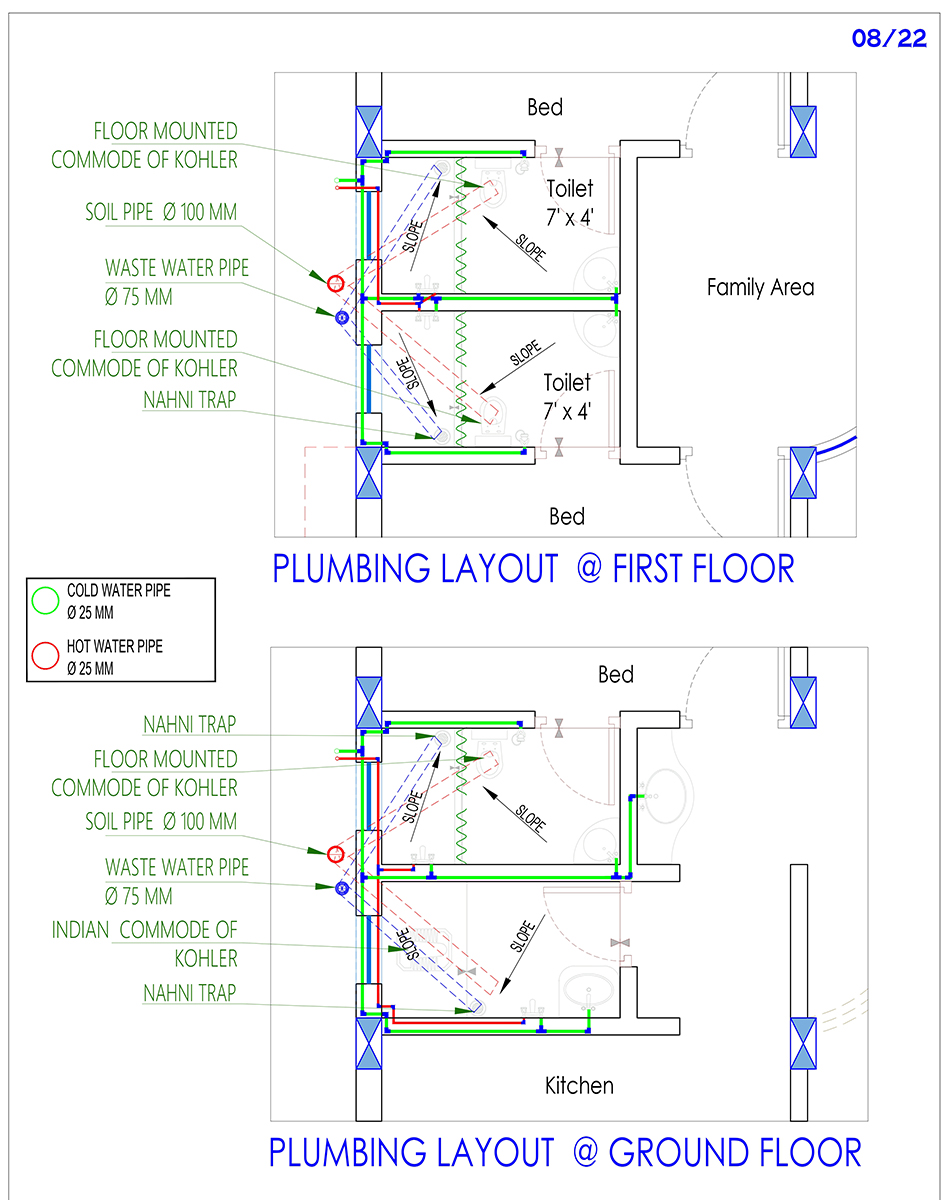 08/22

FLOOR MOUNTED COMMODE OF KOHLER

SOIL PIPE Ø 100 MM

WASTE WATER PIPE Ø 75 MM

FLOOR MOUNTED COMMODE OF KOHLER

NAHNI TRAP

Bed

Toilet 7' x 4'

SLOPE

SLOPE

Family Area

SLOPE

SLOPE

Toilet 7' x 4'

Bed

PLUMBING LAYOUT @ FIRST FLOOR

COLD WATER PIPE Ø 25 MM

HOT WATER PIPE Ø 25 MM

NAHNI TRAP

FLOOR MOUNTED COMMODE OF KOHLER

SOIL PIPE Ø 100 MM

WASTE WATER PIPE Ø 75 MM

INDIAN COMMODE OF KOHLER

NAHNI TRAP

Bed

SLOPE

SLOPE

SLOPE

SLOPE

Kitchen

PLUMBING LAYOUT @ GROUND FLOOR